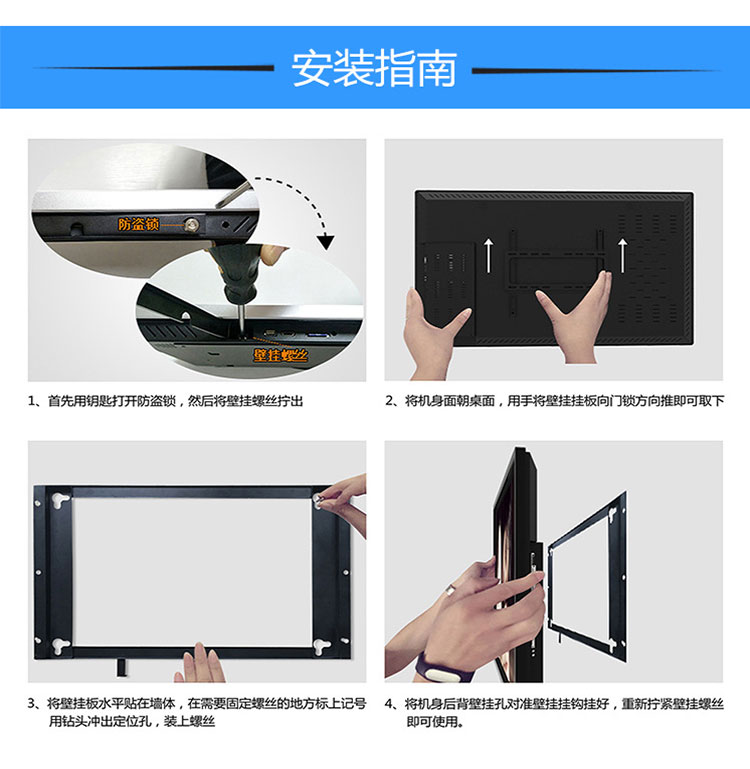 安装指南

防盗锁

壁挂螺丝

1、首先用钥匙打开防盗锁，然后将壁挂螺丝拧出

2、将机身面朝桌面，用手将壁挂挂板向门锁方向推即可取下

3、将壁挂板水平贴在墙体，在需要固定螺丝的地方标上记号用钻头冲出定位孔，装上螺丝

4、将机身后背壁挂孔对准壁挂挂钩挂好，重新拧紧壁挂螺丝即可使用。